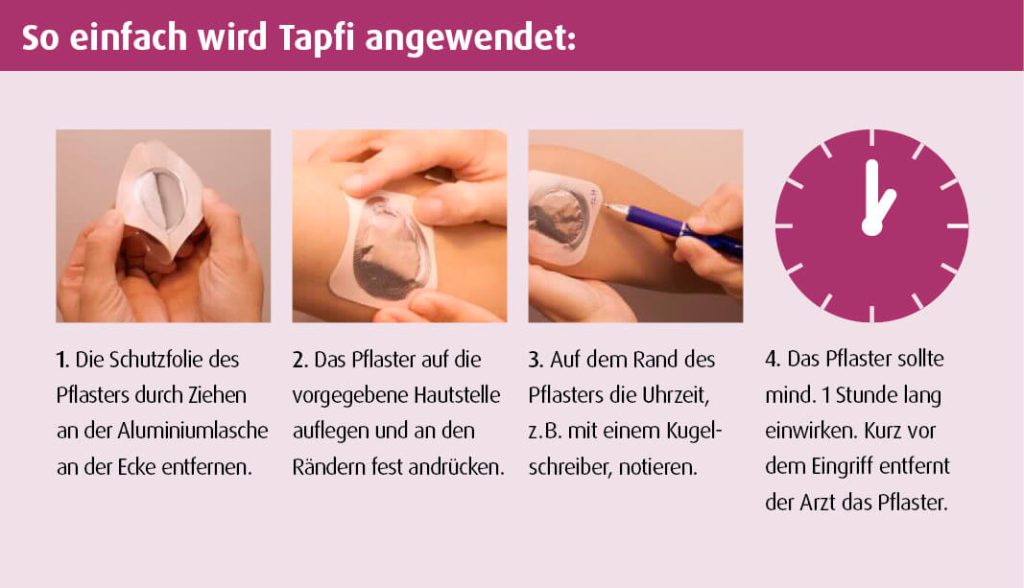 So einfach wird Tapfi angewendet:

1. Die Schutzfolie des Pflasters durch Ziehen an der Aluminiumlasche an der Ecke entfernen.

2. Das Pflaster auf die vorgegebene Hautstelle auflegen und an den Rändern fest andrücken.

3. Auf dem Rand des Pflasters die Uhrzeit, z. B. mit einem Kugelschreiber, notieren.

4. Das Pflaster sollte mind. 1 Stunde lang einwirken. Kurz vor dem Eingriff entfernt der Arzt das Pflaster.